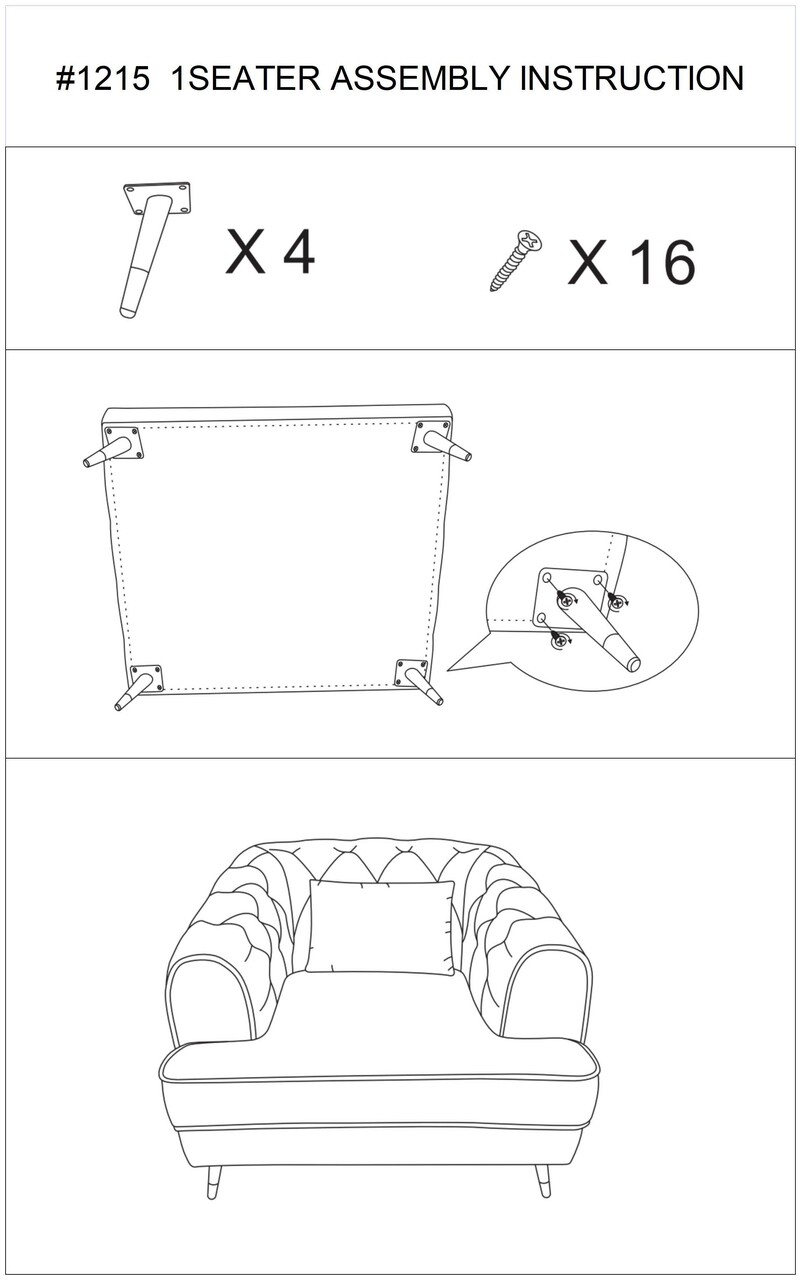 #1215 1SEATER ASSEMBLY INSTRUCTION

X 4

X 16