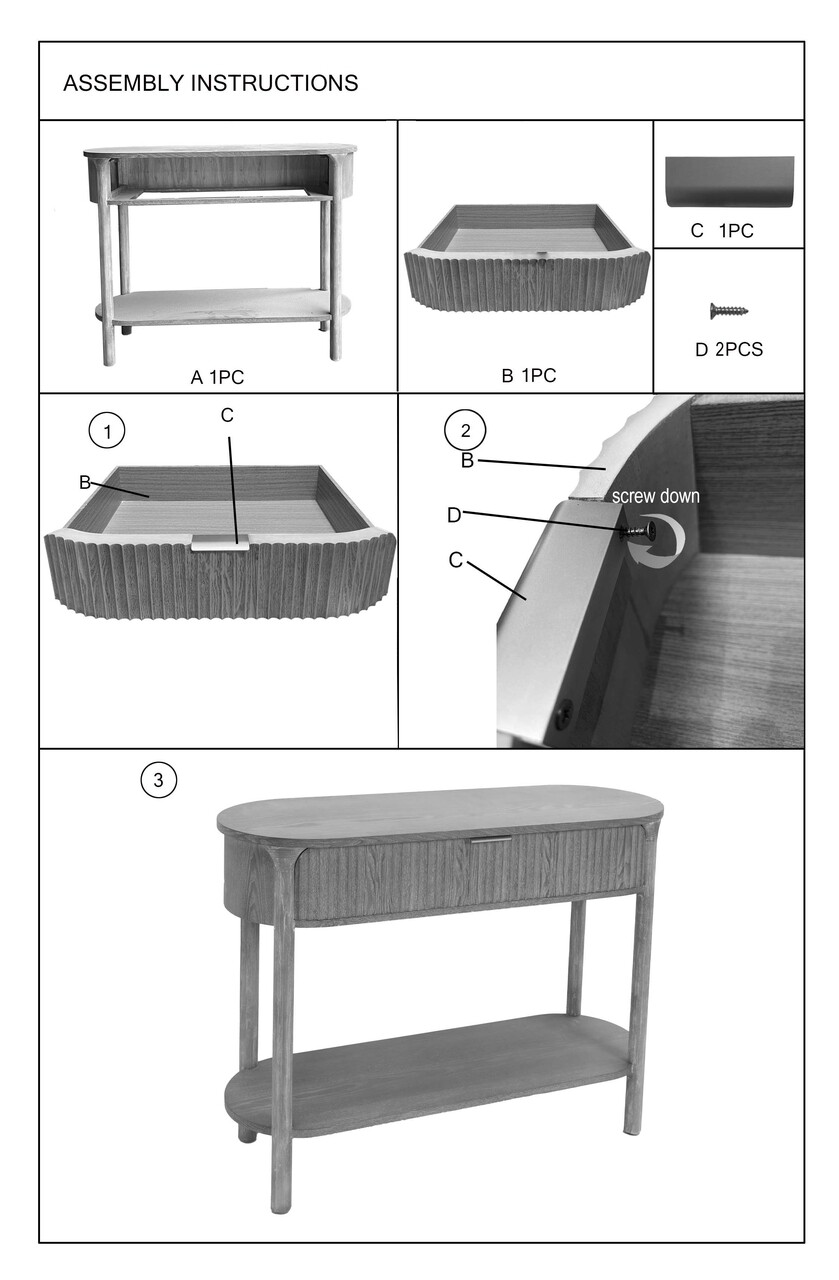 ASSEMBLY INSTRUCTIONS

A 1PC

B 1PC

C 1PC

D 2PCS

1

C

B

2

B

screw down

D

C

3