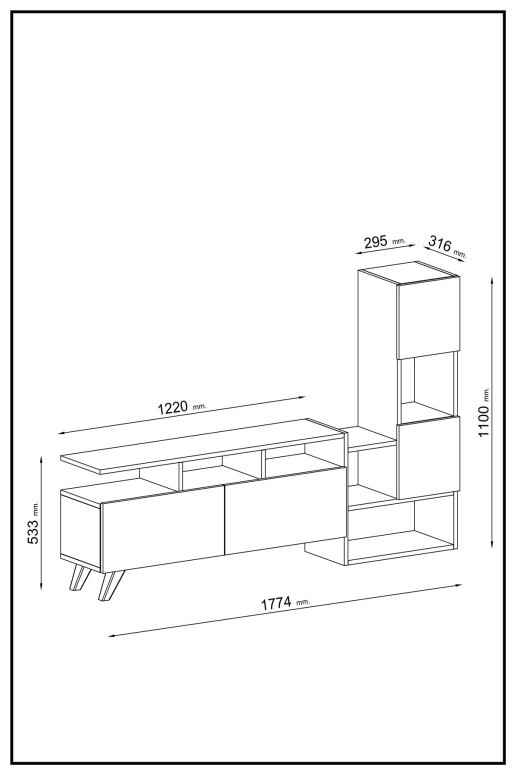 295 mm.
316 mm.
1220 mm.
1100 mm.
533 mm.
1774 mm.