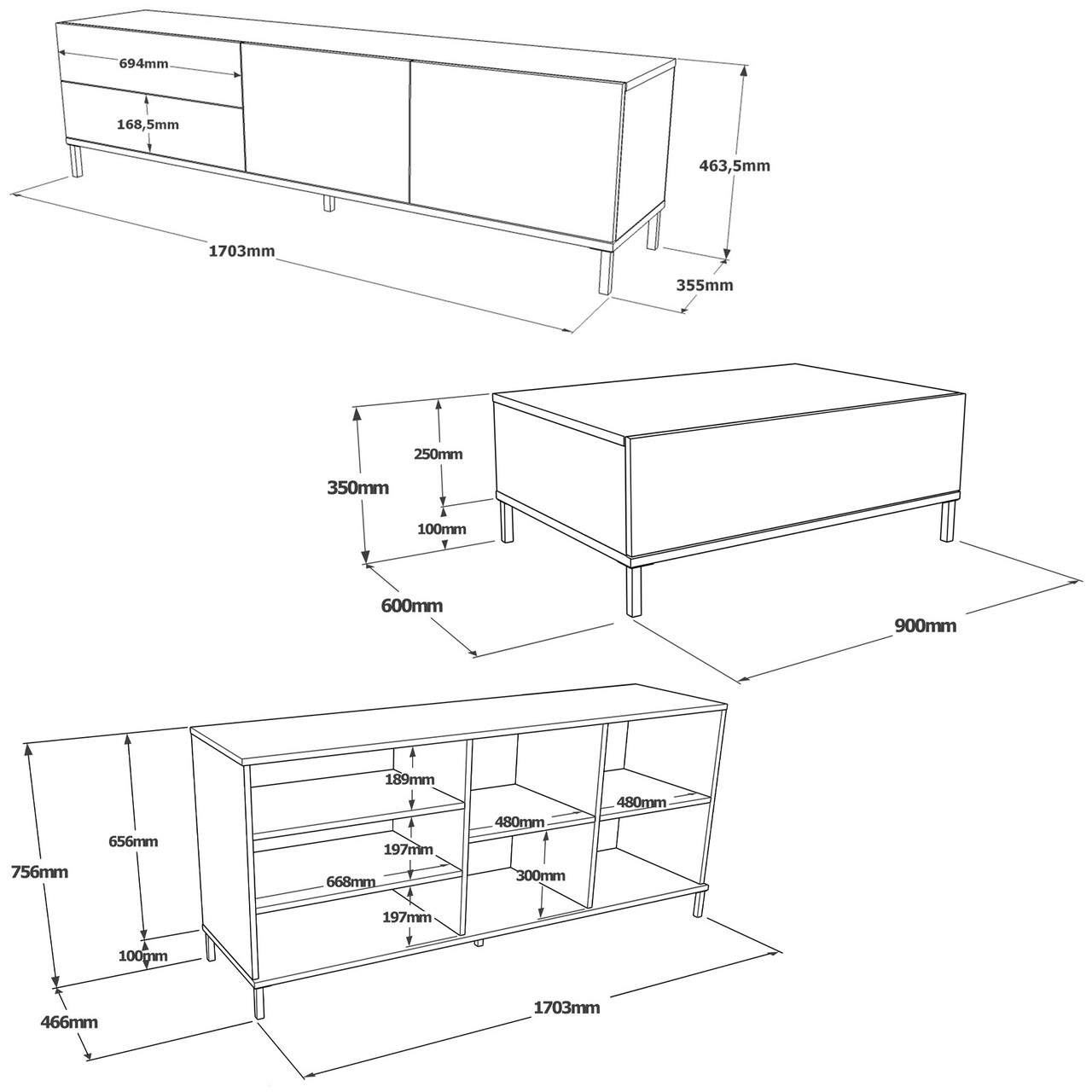 694mm
168,5mm
463,5mm
1703mm
355mm

250mm
350mm
100mm
600mm
900mm

189mm
480mm
480mm
656mm
197mm
756mm
668mm
300mm
197mm
100mm
466mm
1703mm