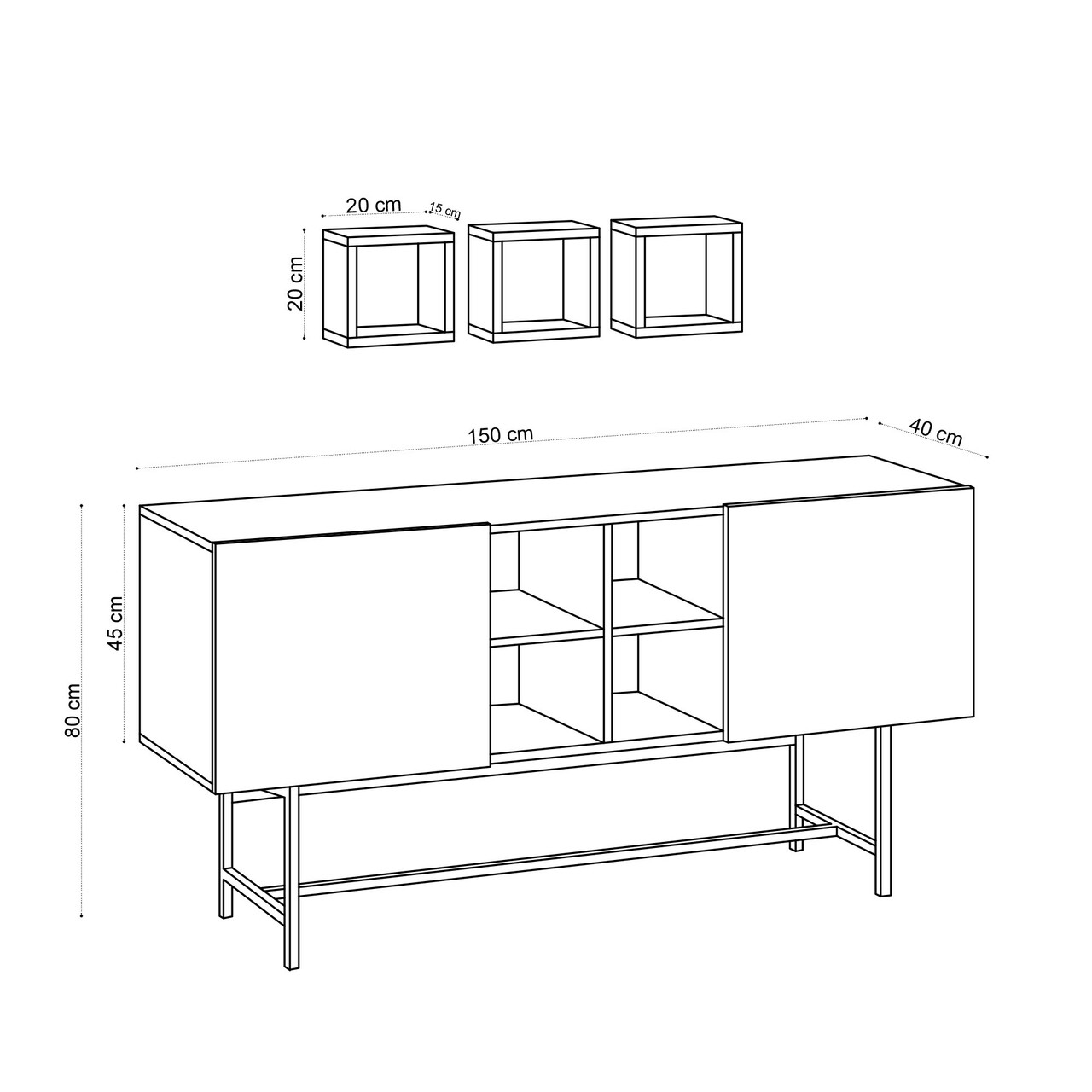 20 cm
15 cm
20 cm
150 cm
40 cm
45 cm
80 cm