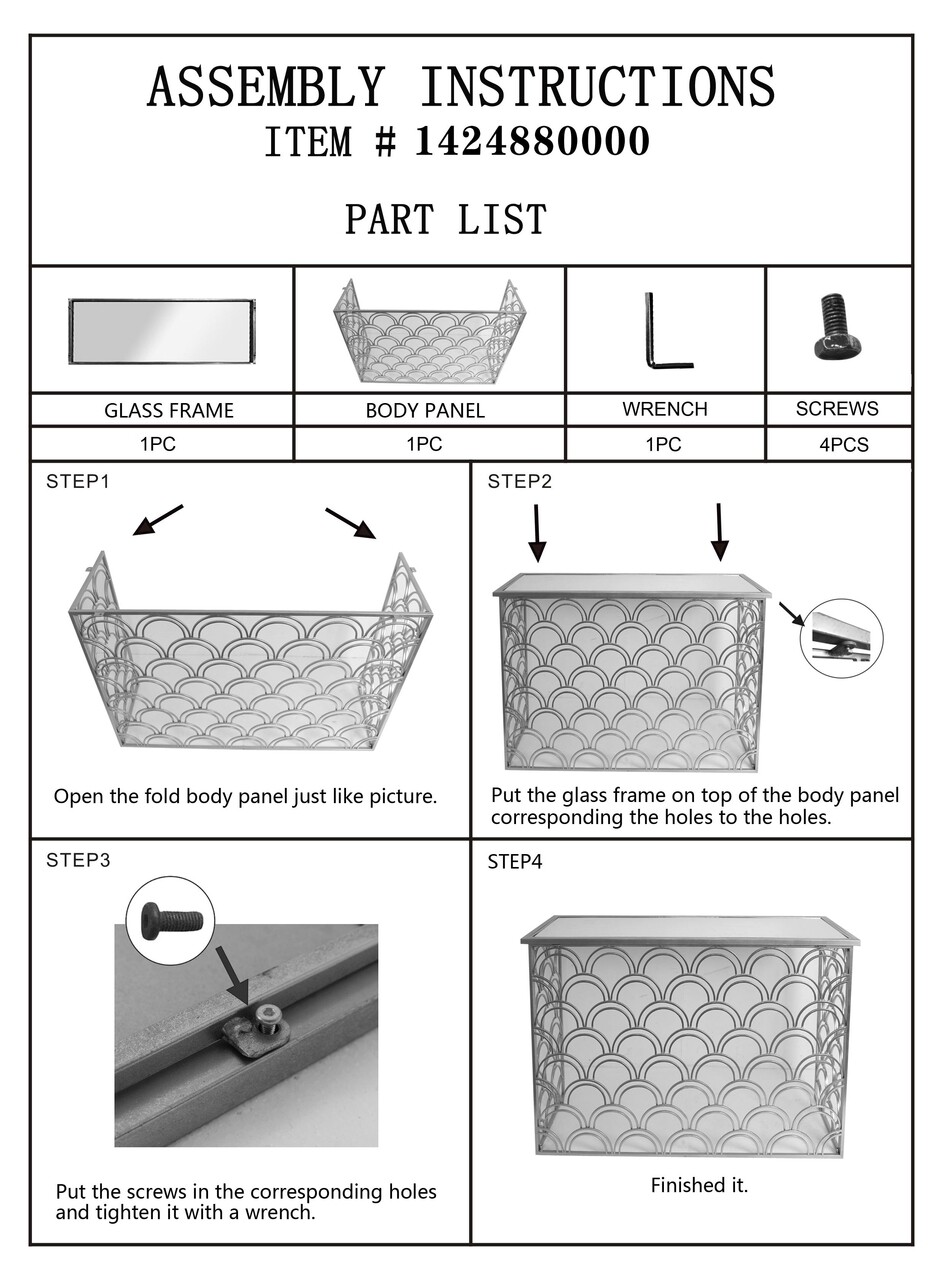 ASSEMBLY INSTRUCTIONS
ITEM # 1424880000

PART LIST

| GLASS FRAME | BODY PANEL | WRENCH | SCREWS |
|---|---|---|---|
| 1PC | 1PC | 1PC | 4PCS |

STEP1

Open the fold body panel just like picture.

STEP2

Put the glass frame on top of the body panel corresponding the holes to the holes.

STEP3

Put the screws in the corresponding holes and tighten it with a wrench.

STEP4

Finished it.