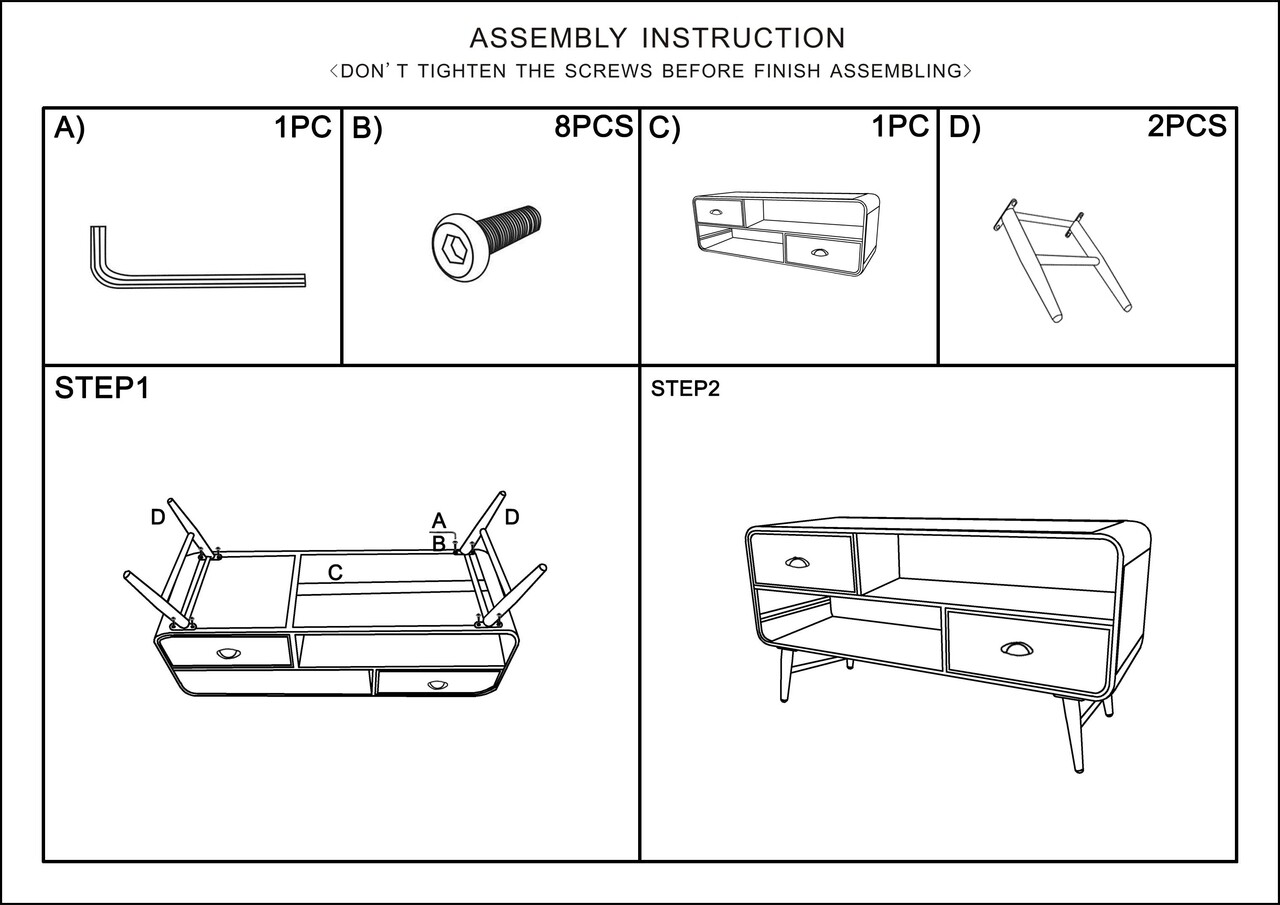 ASSEMBLY INSTRUCTION
〈DON' T TIGHTEN THE SCREWS BEFORE FINISH ASSEMBLING〉

A) 1PC

B) 8PCS

C) 1PC

D) 2PCS

STEP1

D

A

B

D

C

STEP2