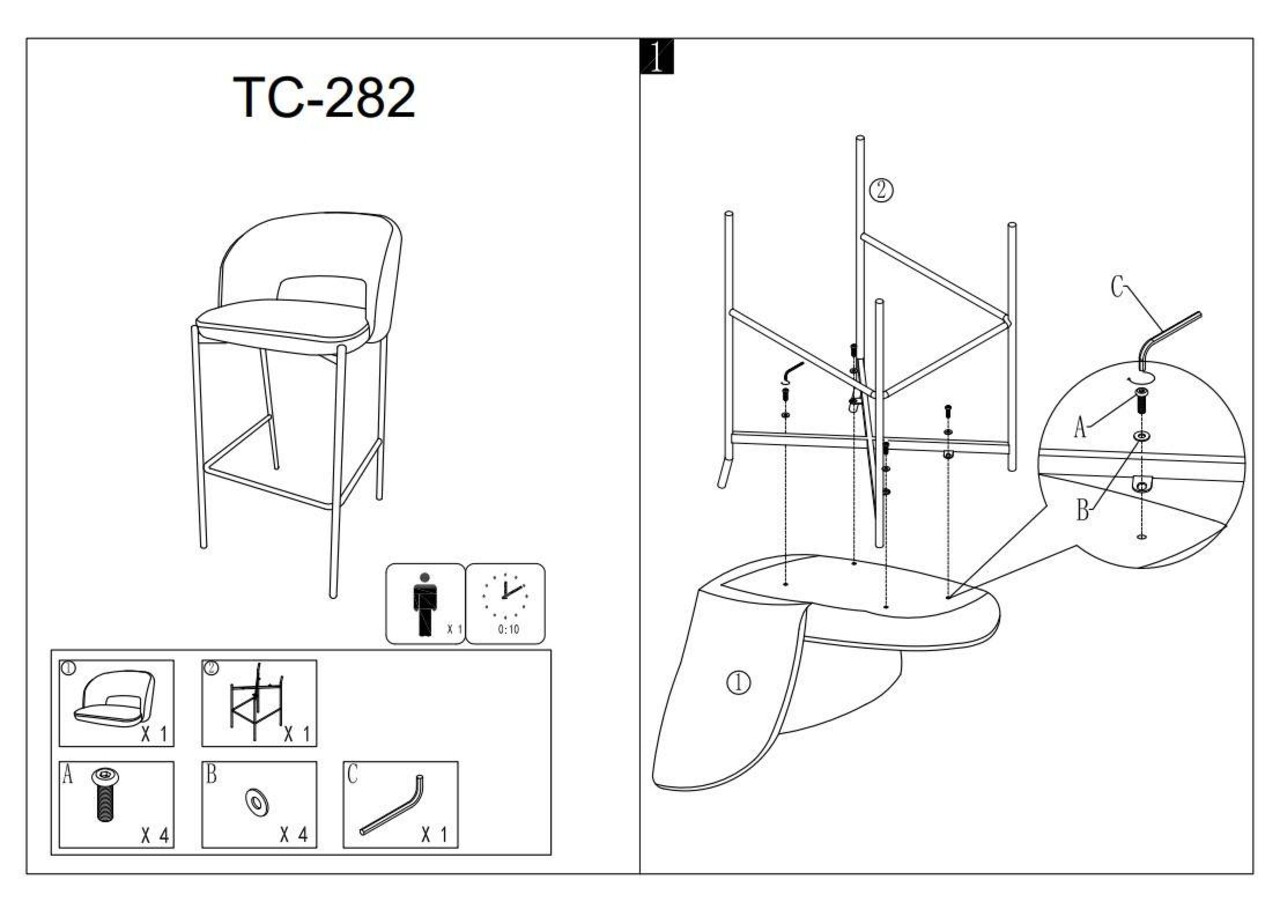 TC-282

X 1

0:10

①
X 1

②
X 1

A
X 4

B
X 4

C
X 1

1

②

C

A

B

①