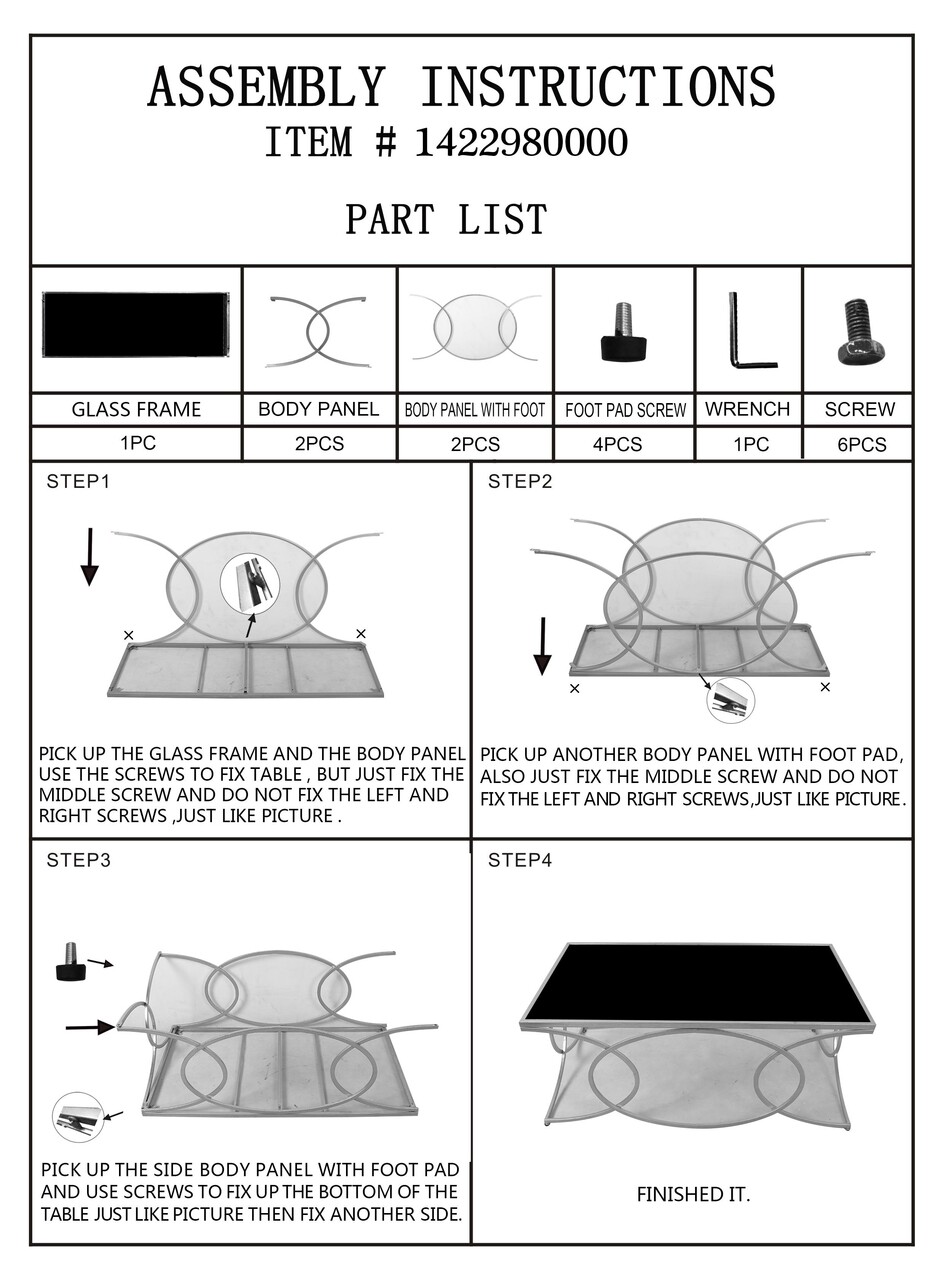 ASSEMBLY INSTRUCTIONS
ITEM # 1422980000

PART LIST

| GLASS FRAME | BODY PANEL | BODY PANEL WITH FOOT | FOOT PAD SCREW | WRENCH | SCREW |
|---|---|---|---|---|---|
| 1PC | 2PCS | 2PCS | 4PCS | 1PC | 6PCS |

STEP1

PICK UP THE GLASS FRAME AND THE BODY PANEL USE THE SCREWS TO FIX TABLE , BUT JUST FIX THE MIDDLE SCREW AND DO NOT FIX THE LEFT AND RIGHT SCREWS ,JUST LIKE PICTURE .

STEP2

PICK UP ANOTHER BODY PANEL WITH FOOT PAD, ALSO JUST FIX THE MIDDLE SCREW AND DO NOT FIX THE LEFT AND RIGHT SCREWS,JUST LIKE PICTURE.

STEP3

PICK UP THE SIDE BODY PANEL WITH FOOT PAD AND USE SCREWS TO FIX UP THE BOTTOM OF THE TABLE JUST LIKE PICTURE THEN FIX ANOTHER SIDE.

STEP4

FINISHED IT.