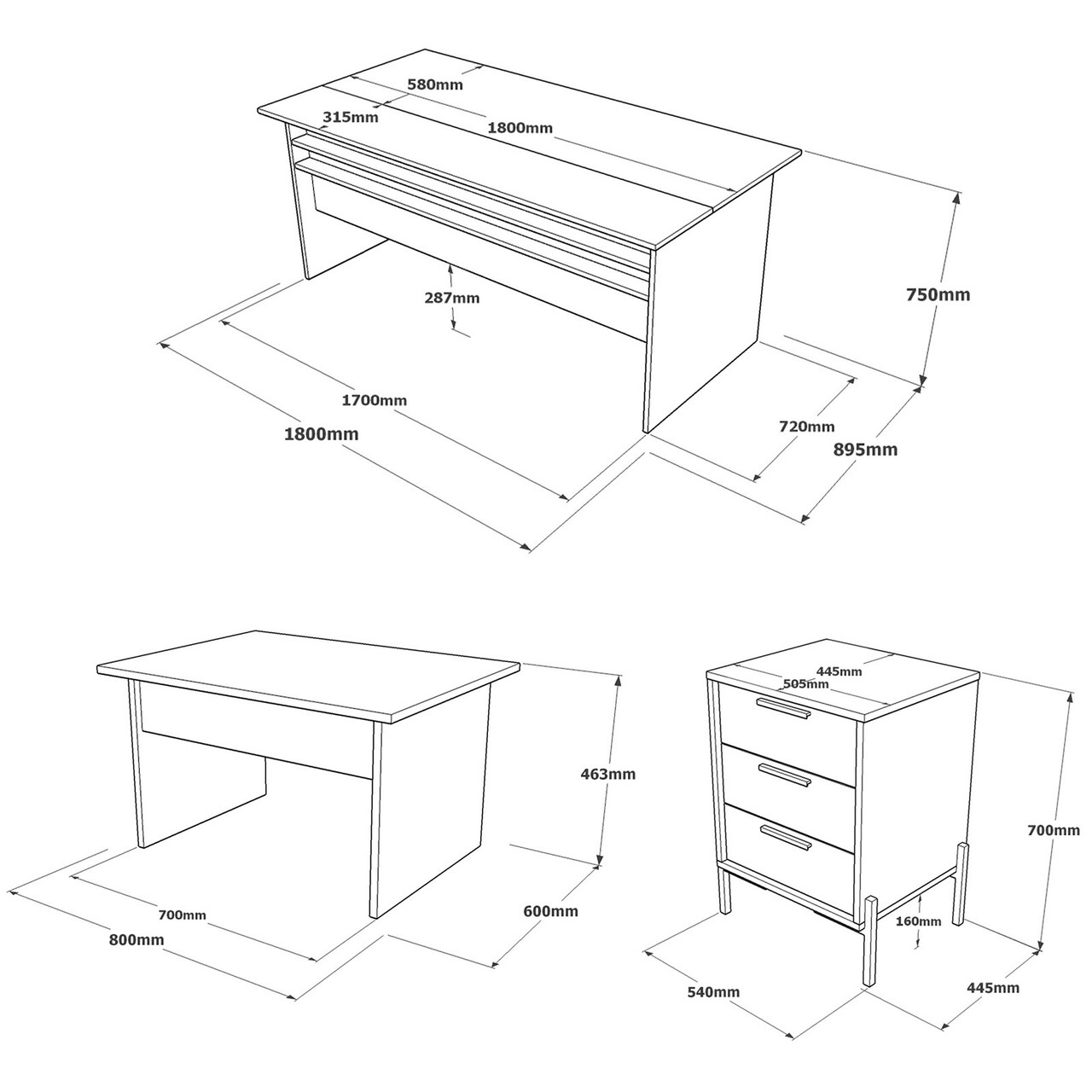 580mm
315mm
1800mm
287mm
750mm
1700mm
1800mm
720mm
895mm

463mm
700mm
800mm
600mm

445mm
505mm
700mm
160mm
540mm
445mm