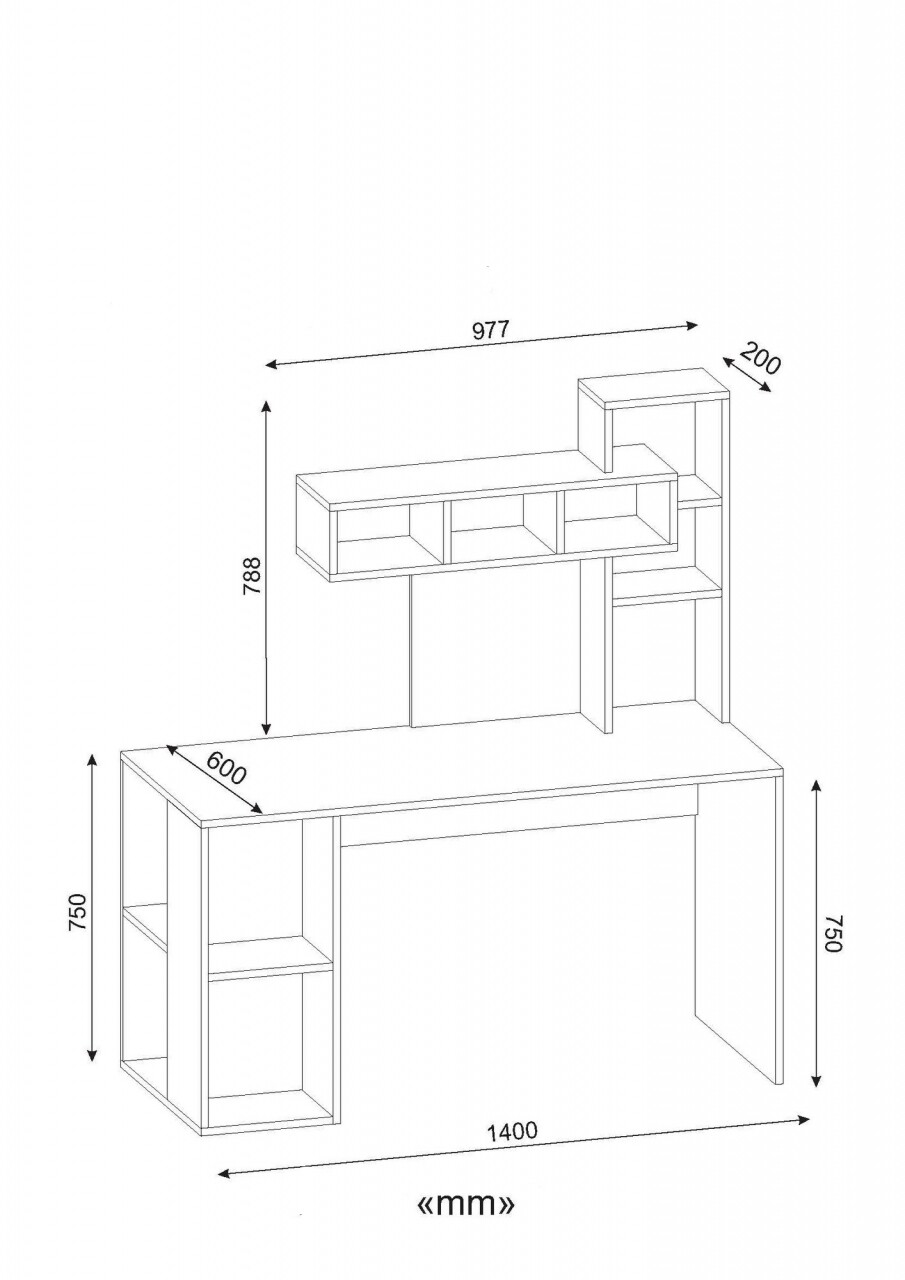 977

200

788

600

750

750

1400

«mm»