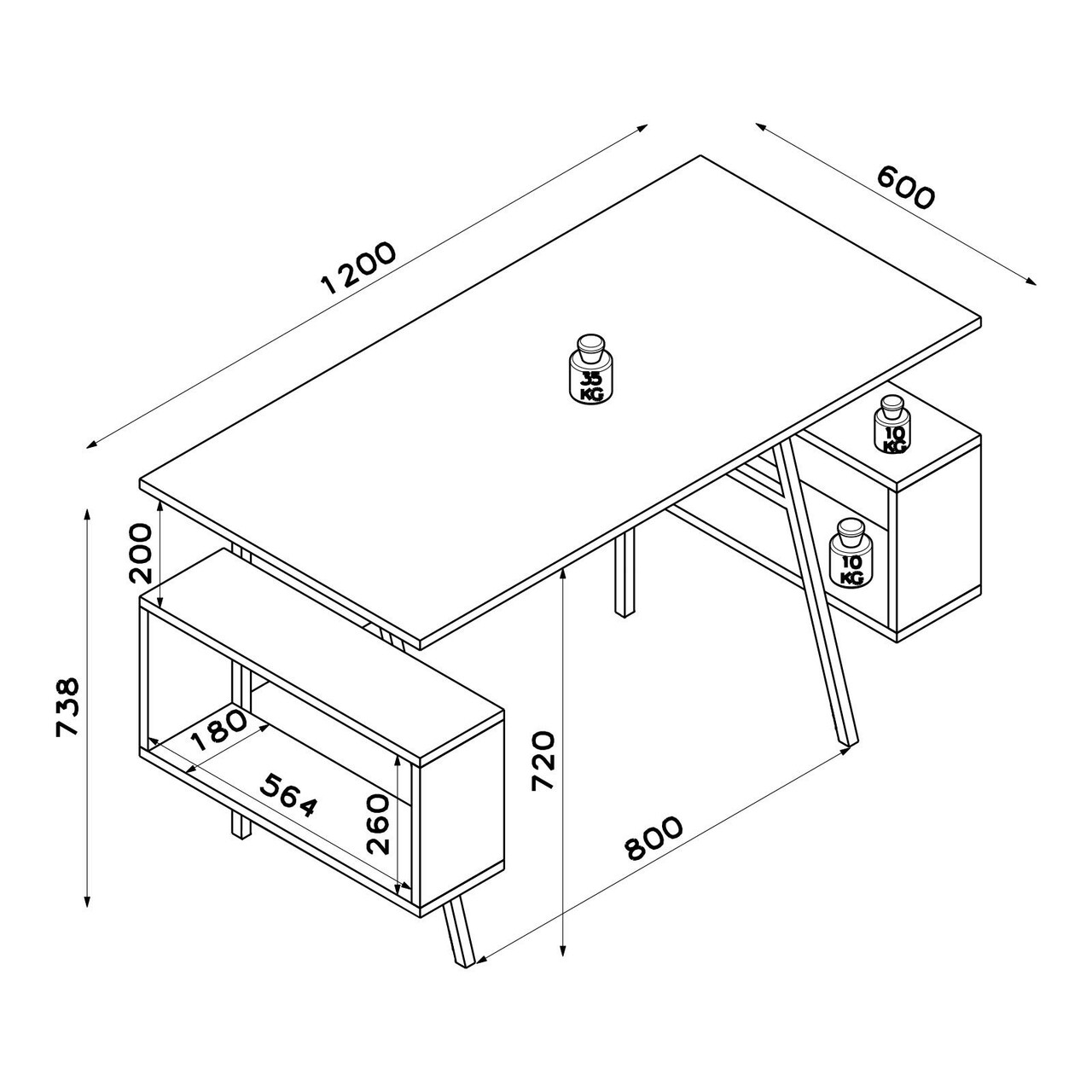 1200

600

35 KG

10 KG

10 KG

200

738

180

564

260

720

800