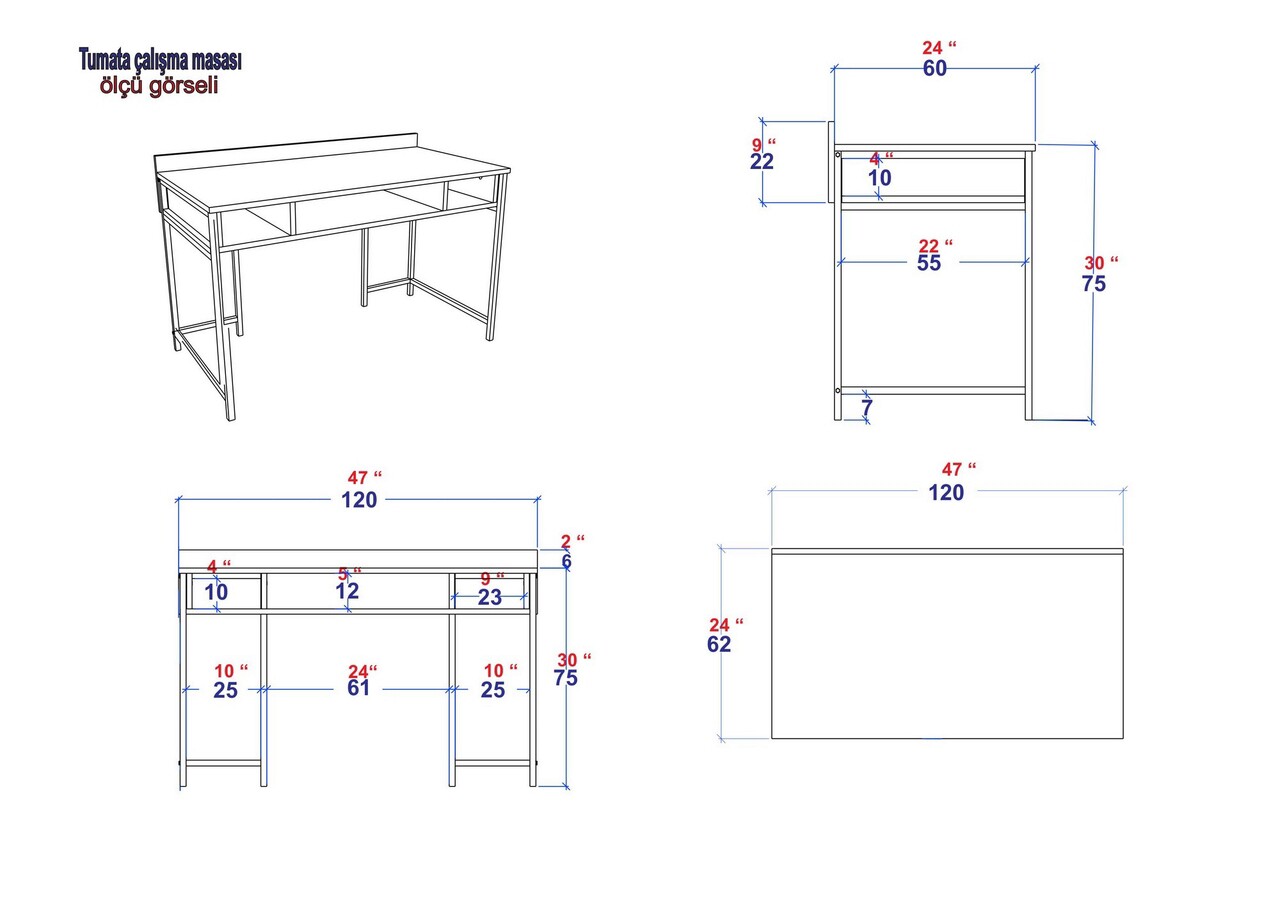 Tumata çalışma masası
ölçü görseli

24 “
60
9 “
22
4 “
10
22 “
55
30 “
75
7

47 “
120
2 “
6
4 “
10
5 “
12
9 “
23
10 “
25
24“
61
10 “
25
30 “
75

47 “
120
24 “
62