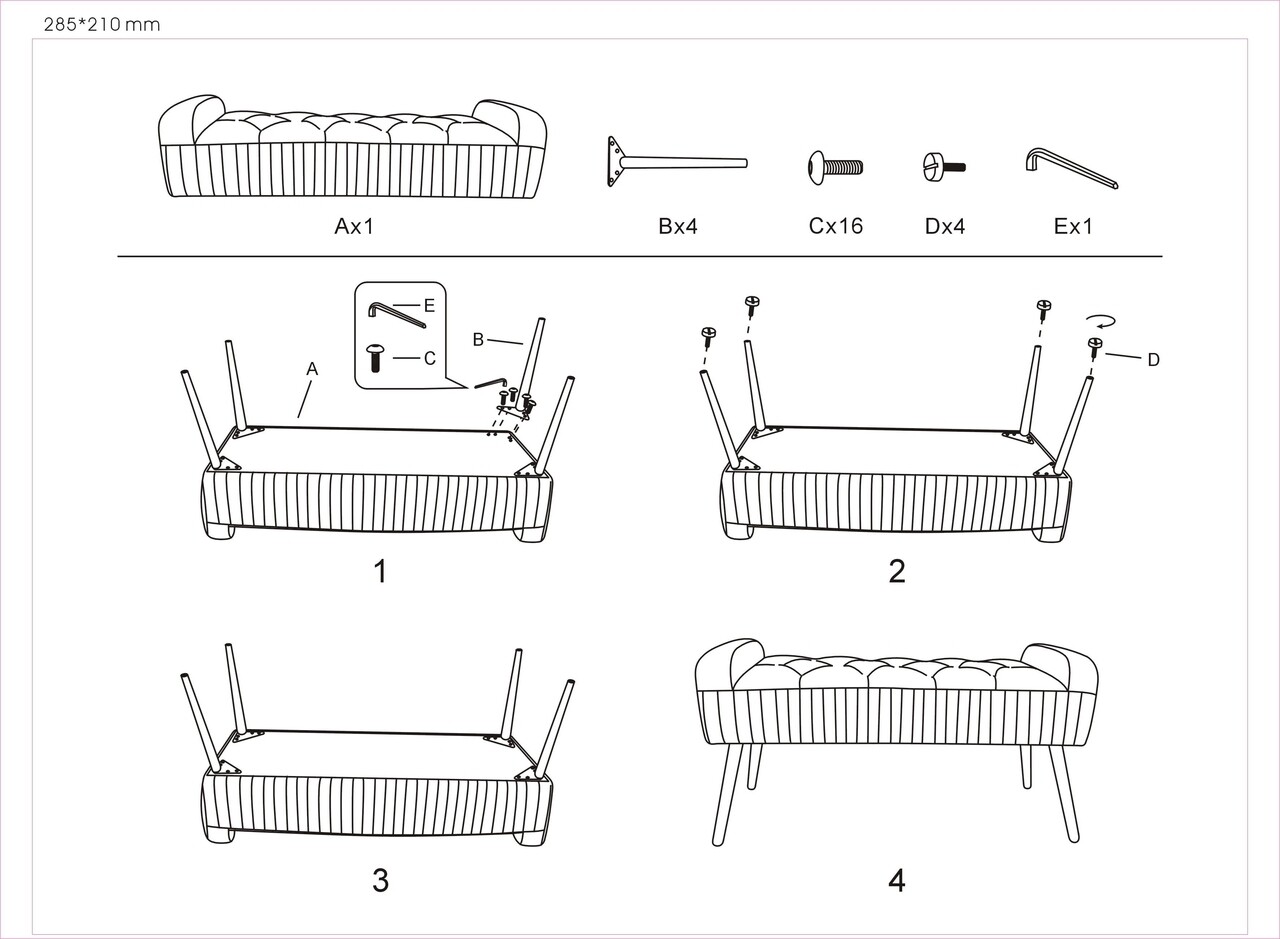 285*210 mm

Ax1

Bx4

Cx16

Dx4

Ex1

E

C

B

A

1

D

2

3

4